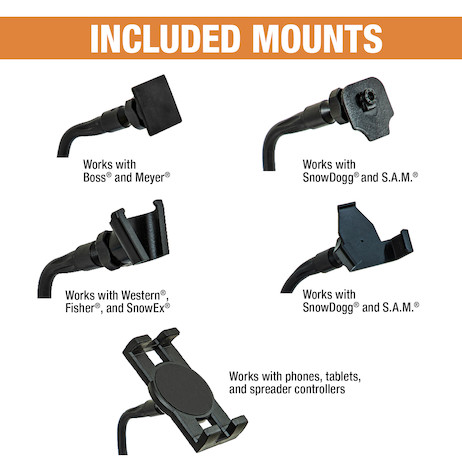 INCLUDED MOUNTS

Works with Boss® and Meyer®

Works with SnowDogg® and S.A.M.®

Works with Western®, Fisher®, and SnowEx®

Works with SnowDogg® and S.A.M.®

Works with phones, tablets, and spreader controllers